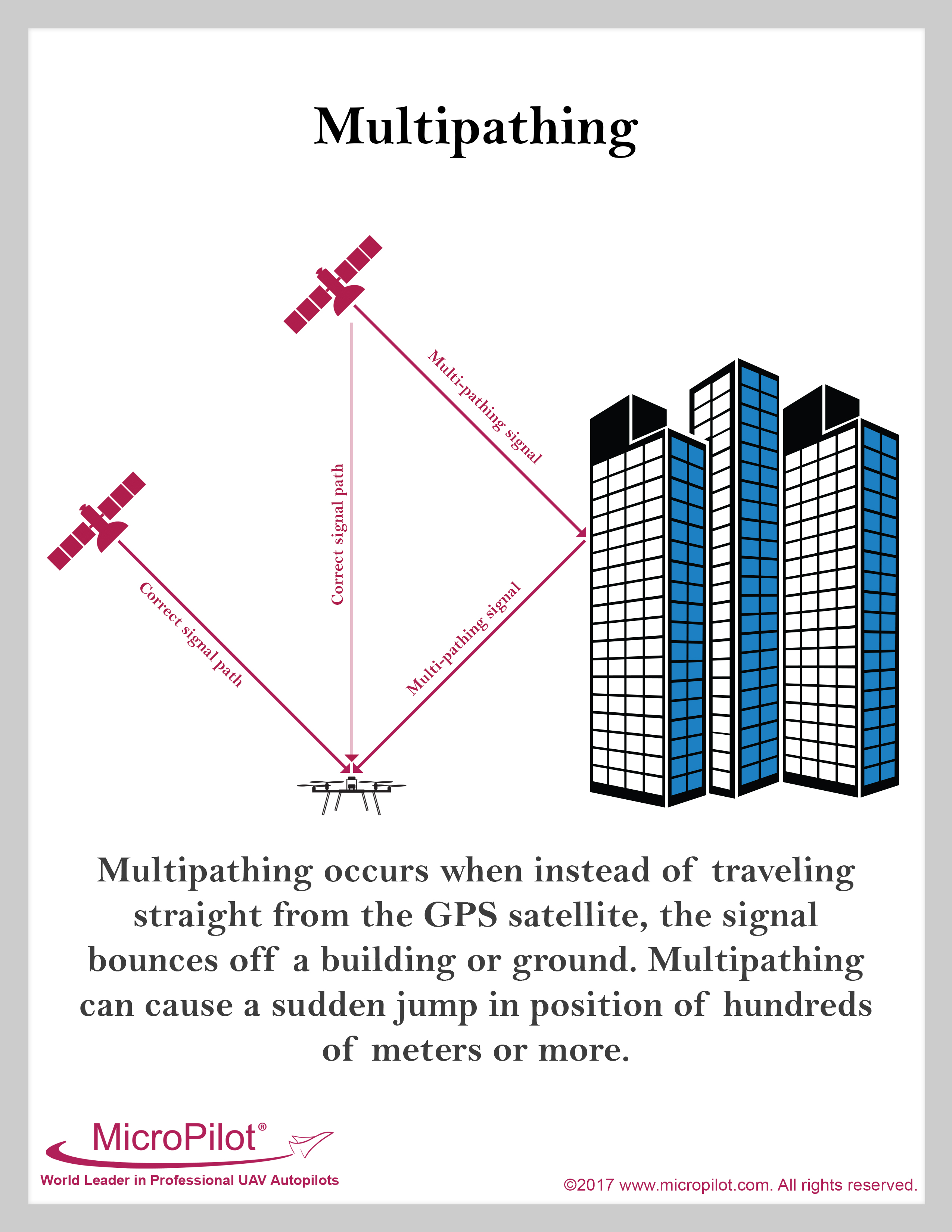 Multipathing

Multi-pathing signal

Correct signal path

Correct signal path

Multi-pathing signal

Multipathing occurs when instead of traveling straight from the GPS satellite, the signal bounces off a building or ground. Multipathing can cause a sudden jump in position of hundreds of meters or more.

MicroPilot®
World Leader in Professional UAV Autopilots

©2017 www.micropilot.com. All rights reserved.