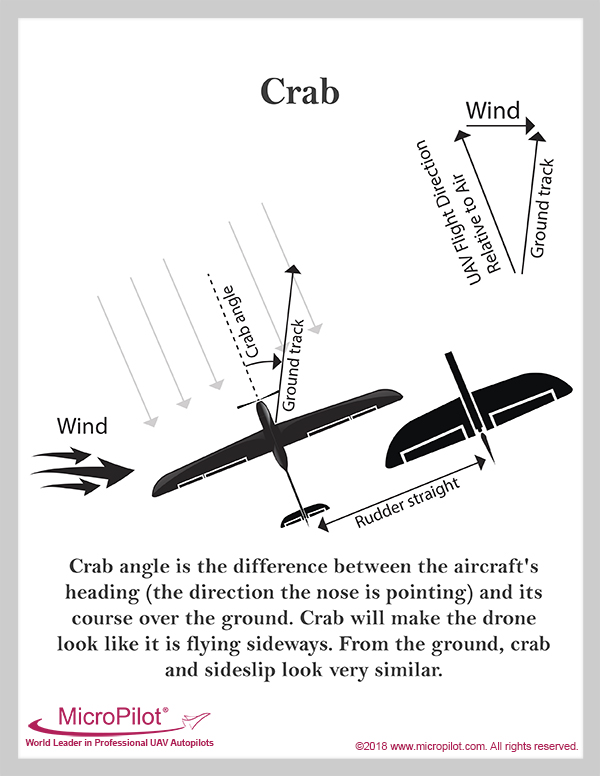 Crab

Wind

UAV Flight Direction Relative to Air

Ground track

Crab angle

Ground track

Wind

Rudder straight

Crab angle is the difference between the aircraft's heading (the direction the nose is pointing) and its course over the ground. Crab will make the drone look like it is flying sideways. From the ground, crab and sideslip look very similar.

MicroPilot®
World Leader in Professional UAV Autopilots

©2018 www.micropilot.com. All rights reserved.